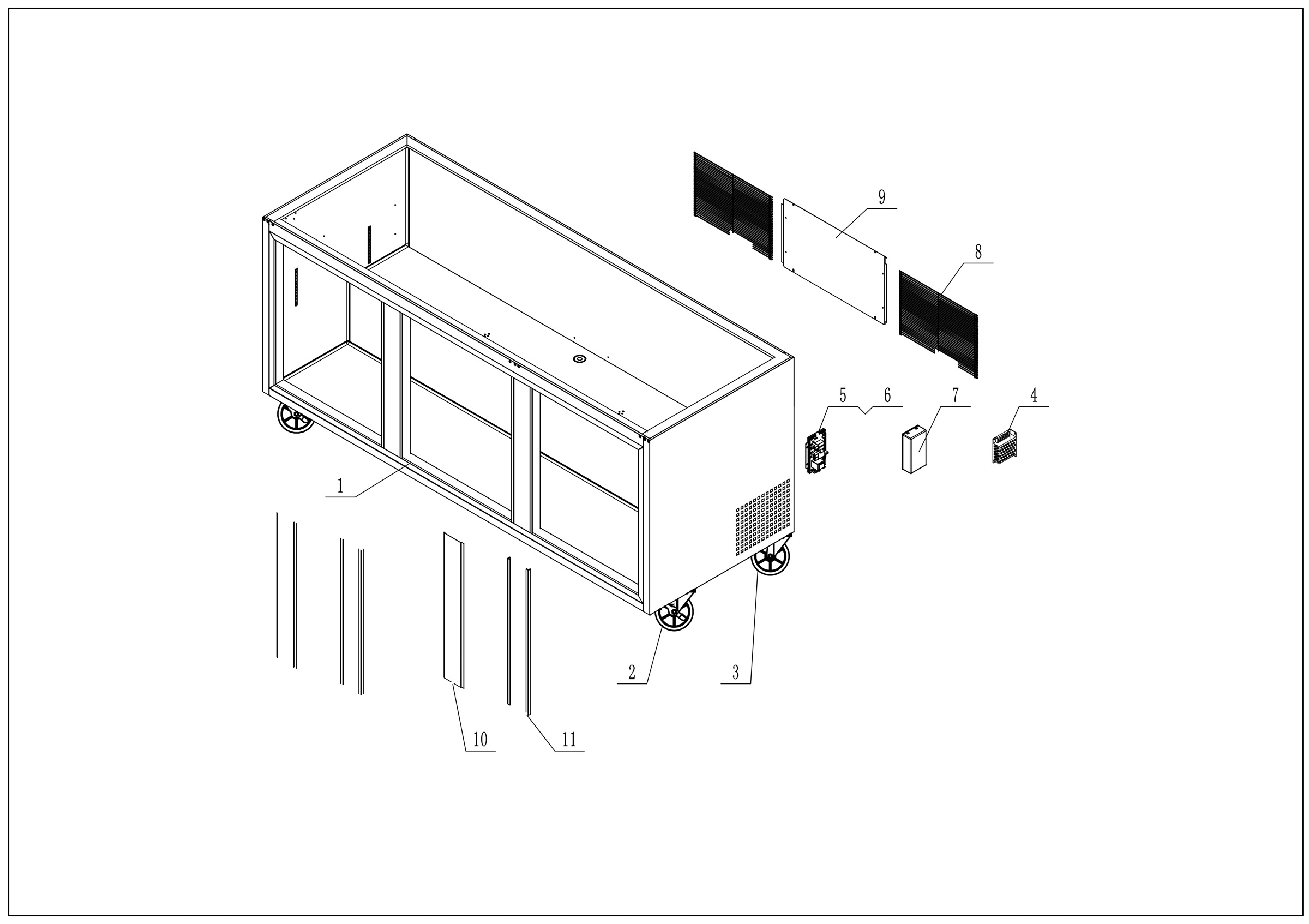 9

8

5 6 7 4

1

2 3

10 11